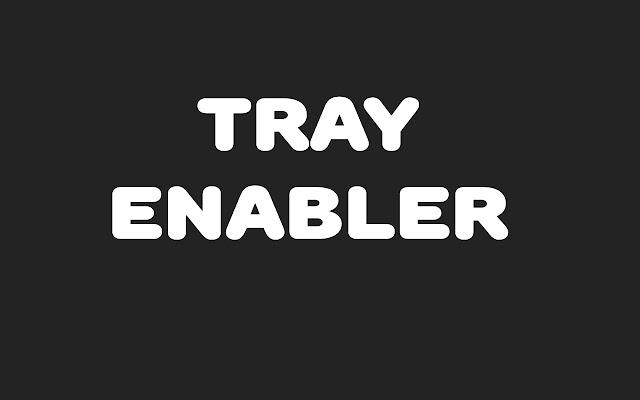 TRAY
ENABLER